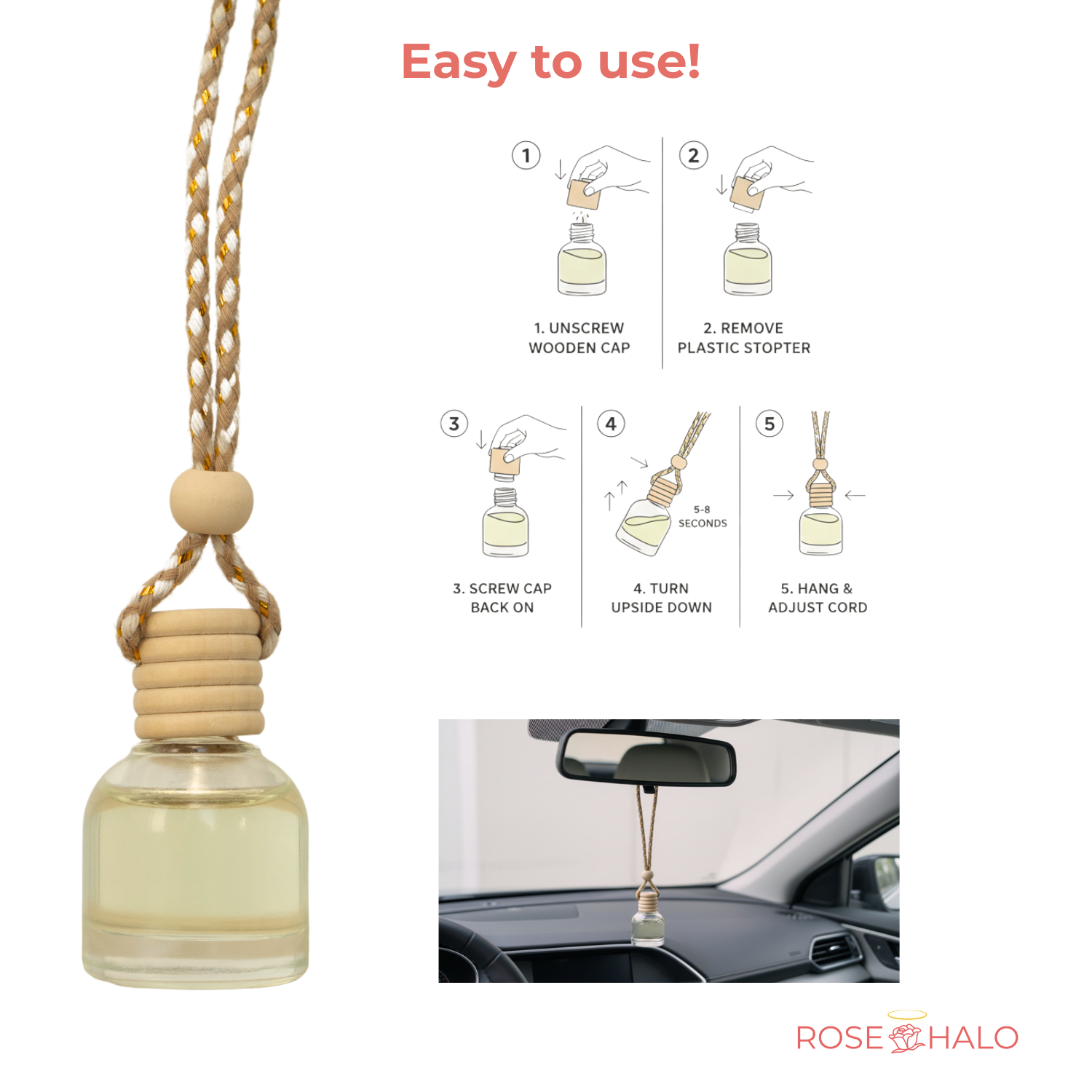 Easy to use!

1

1. UNSCREW WOODEN CAP

2

2. REMOVE PLASTIC STOPTER

3

3. SCREW CAP BACK ON

4

5-8 SECONDS

4. TURN UPSIDE DOWN

5

5. HANG & ADJUST CORD

ROSE HALO